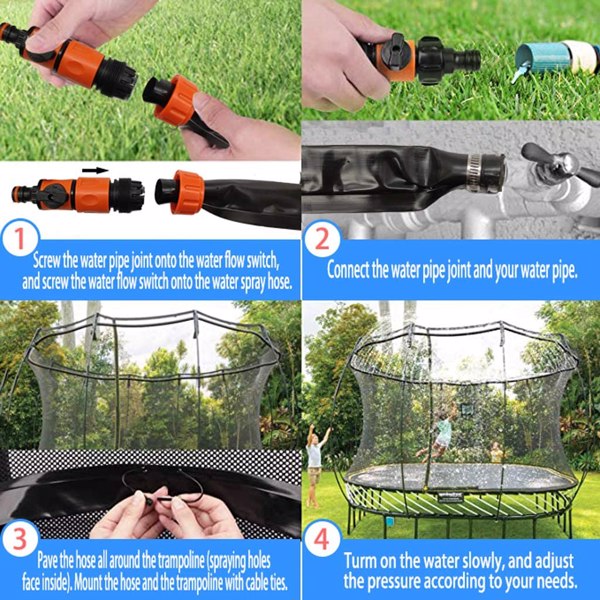 1

Screw the water pipe joint onto the water flow switch, and screw the water flow switch onto the water spray hose.

2

Connect the water pipe joint and your water pipe.

3

Pave the hose all around the trampoline (spraying holes face inside). Mount the hose and the trampoline with cable ties.

4

Turn on the water slowly, and adjust the pressure according to your needs.